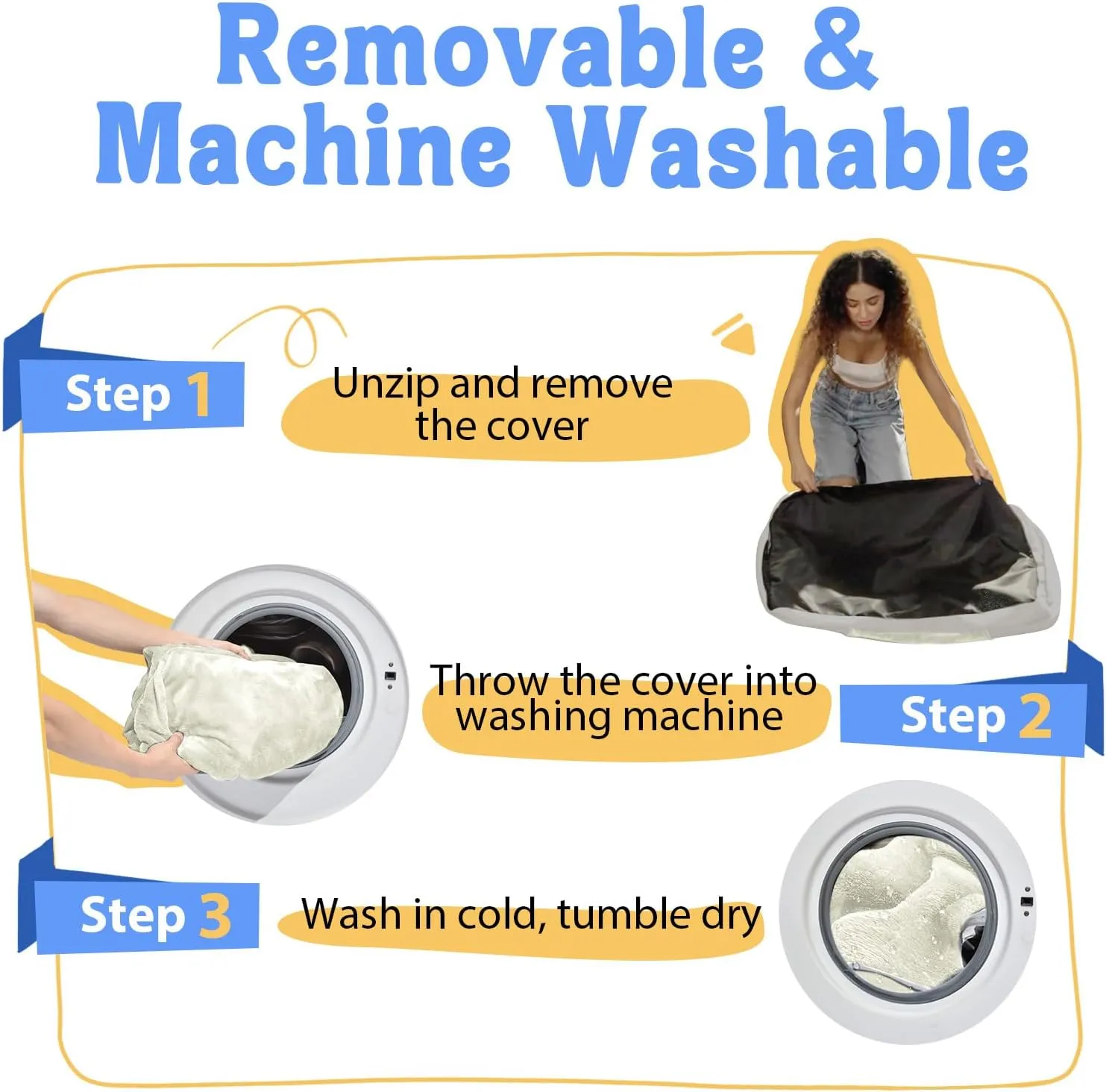 Removable &
Machine Washable

Step 1

Unzip and remove the cover

Throw the cover into washing machine

Step 2

Step 3

Wash in cold, tumble dry